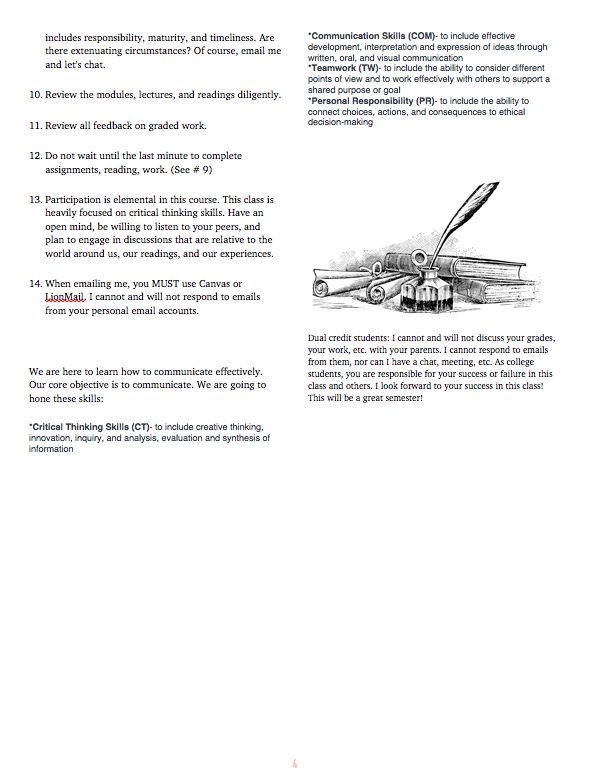 includes responsibility, maturity, and timeliness. Are there extenuating circumstances? Of course, email me and let's chat.

10. Review the modules, lectures, and readings diligently.

11. Review all feedback on graded work.

12. Do not wait until the last minute to complete assignments, reading, work. (See # 9)

13. Participation is elemental in this course. This class is heavily focused on critical thinking skills. Have an open mind, be willing to listen to your peers, and plan to engage in discussions that are relative to the world around us, our readings, and our experiences.

14. When emailing me, you MUST use Canvas or LionMail. I cannot and will not respond to emails from your personal email accounts.

We are here to learn how to communicate effectively. Our core objective is to communicate. We are going to hone these skills:

*Critical Thinking Skills (CT)- to include creative thinking, innovation, inquiry, and analysis, evaluation and synthesis of information

*Communication Skills (COM)- to include effective development, interpretation and expression of ideas through written, oral, and visual communication
*Teamwork (TW)- to include the ability to consider different points of view and to work effectively with others to support a shared purpose or goal
*Personal Responsibility (PR)- to include the ability to connect choices, actions, and consequences to ethical decision-making

Dual credit students: I cannot and will not discuss your grades, your work, etc. with your parents. I cannot respond to emails from them, nor can I have a chat, meeting, etc. As college students, you are responsible for your success or failure in this class and others. I look forward to your success in this class! This will be a great semester!

4